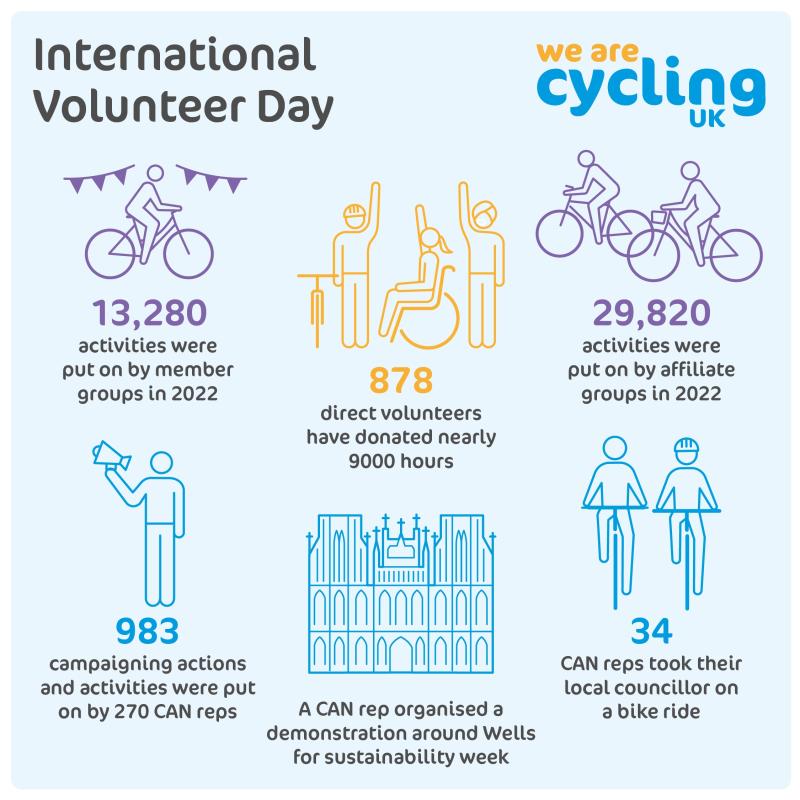 International Volunteer Day

we are cycling UK

13,280
activities were put on by member groups in 2022

878
direct volunteers have donated nearly 9000 hours

29,820
activities were put on by affiliate groups in 2022

983
campaigning actions and activities were put on by 270 CAN reps

A CAN rep organised a demonstration around Wells for sustainability week

34
CAN reps took their local councillor on a bike ride