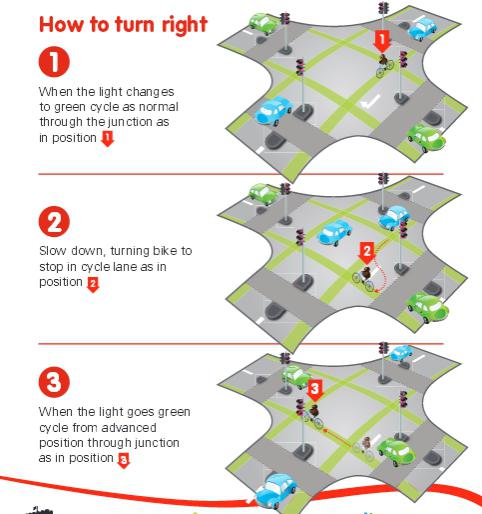 How to turn right

1

When the light changes to green cycle as normal through the junction as in position 1

1

2

Slow down, turning bike to stop in cycle lane as in position 2

2

3

When the light goes green cycle from advanced position through junction as in position 3

3