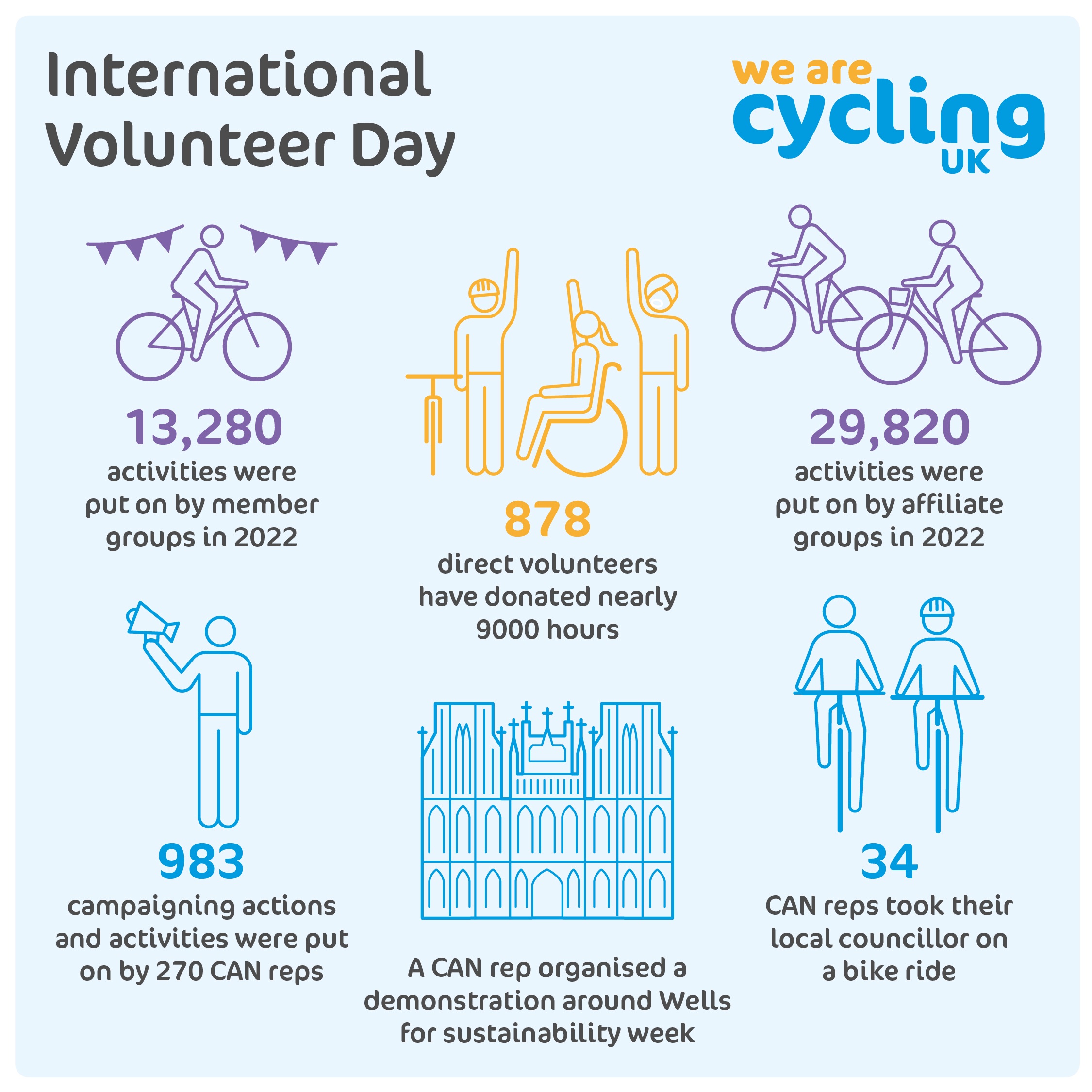 International Volunteer Day

we are cycling UK

13,280
activities were put on by member groups in 2022

878
direct volunteers have donated nearly 9000 hours

29,820
activities were put on by affiliate groups in 2022

983
campaigning actions and activities were put on by 270 CAN reps

A CAN rep organised a demonstration around Wells for sustainability week

34
CAN reps took their local councillor on a bike ride